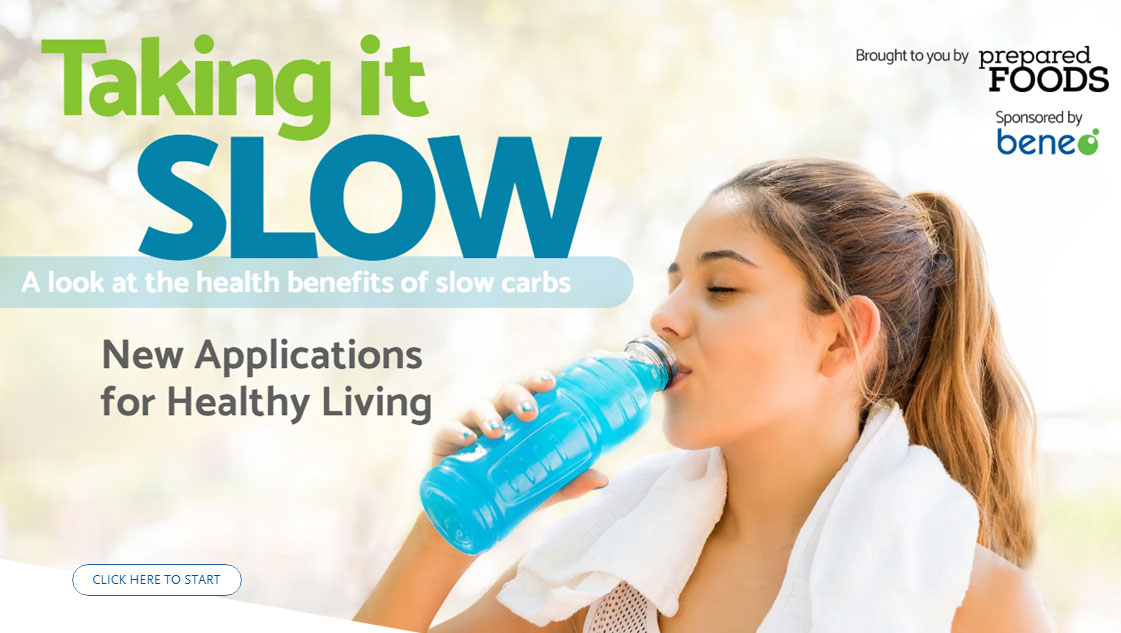 Taking it SLOW

A look at the health benefits of slow carbs

New Applications for Healthy Living

Brought to you by prepared FOODS

Sponsored by beneo

CLICK HERE TO START